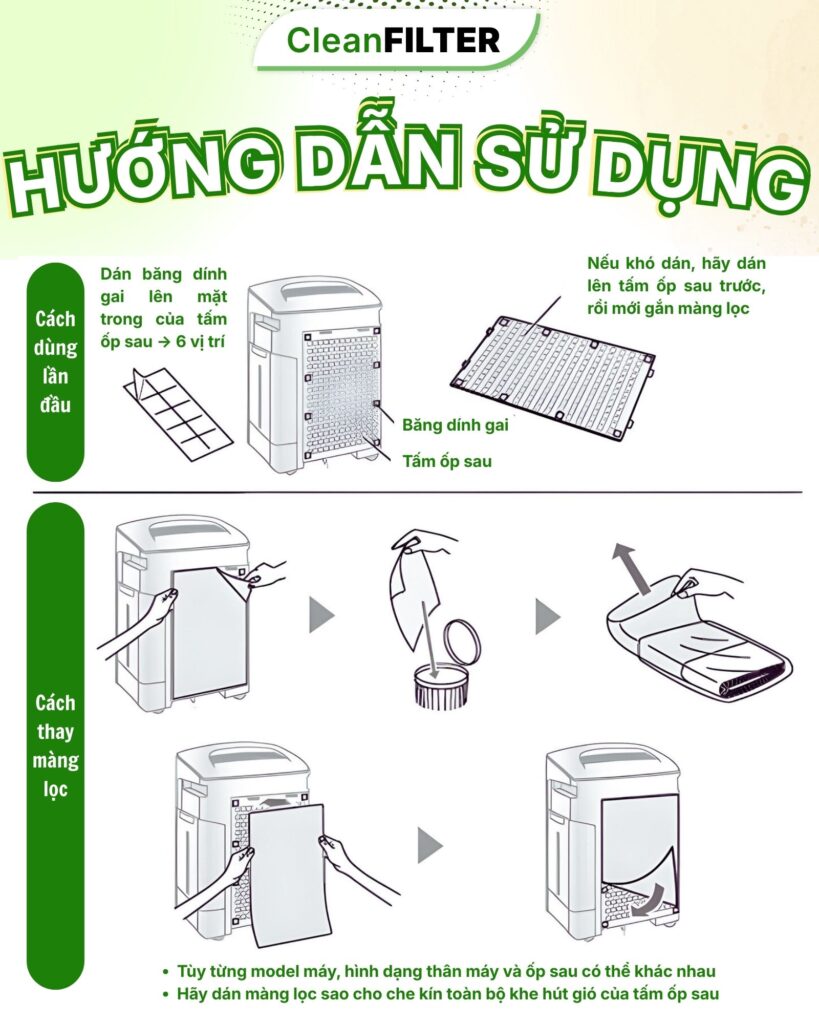 CleanFILTER

HƯỚNG DẪN SỬ DỤNG

Cách dùng lần đầu

Dán băng dính gai lên mặt trong của tấm ốp sau → 6 vị trí

Băng dính gai

Tấm ốp sau

Nếu khó dán, hãy dán lên tấm ốp sau trước, rồi mới gắn màng lọc

Cách thay màng lọc

• Tùy từng model máy, hình dạng thân máy và ốp sau có thể khác nhau
• Hãy dán màng lọc sao cho che kín toàn bộ khe hút gió của tấm ốp sau