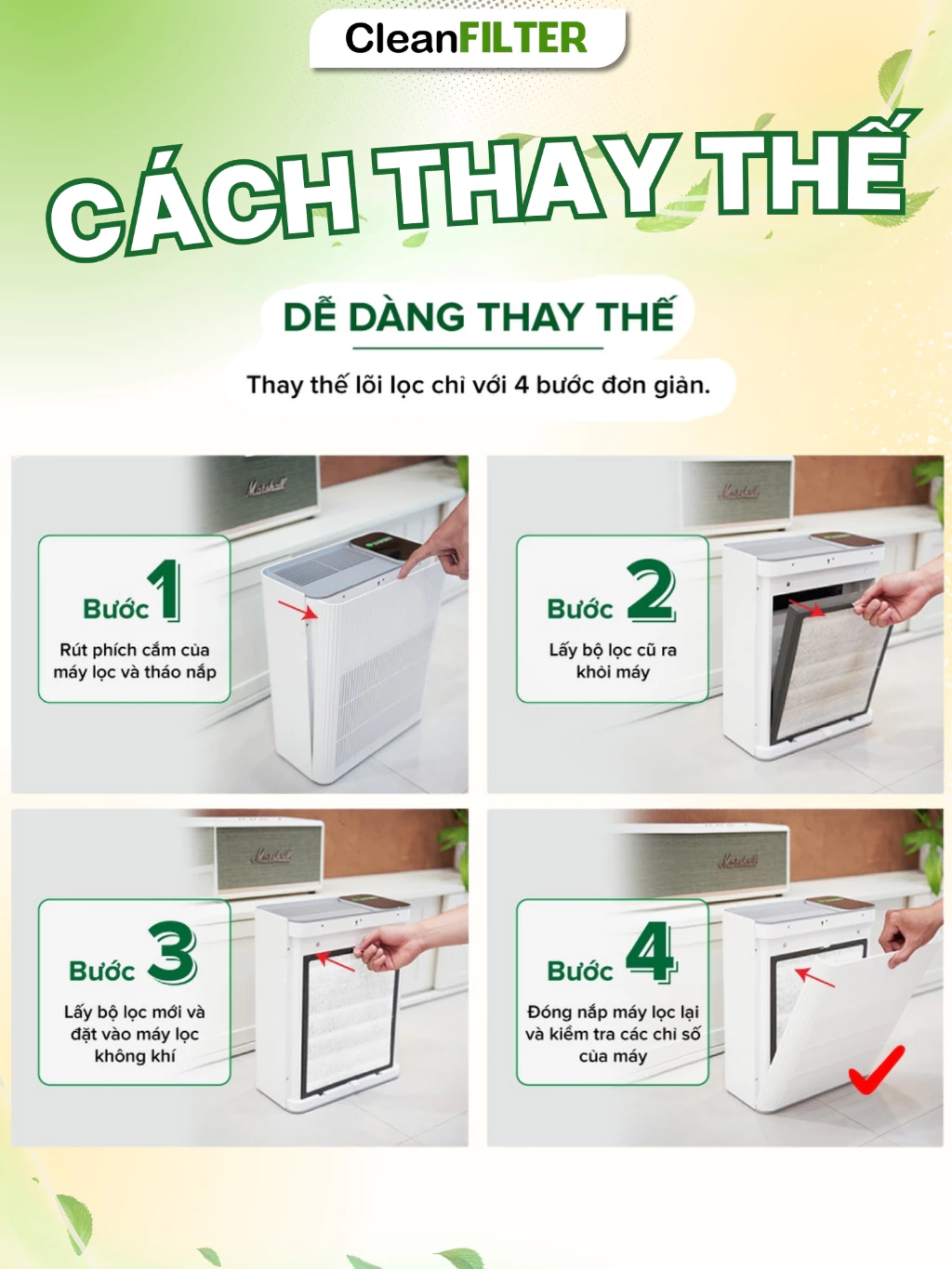 CleanFILTER

CÁCH THAY THẾ

DỄ DÀNG THAY THẾ

Thay thế lõi lọc chỉ với 4 bước đơn giản.

Marshall

Bước 1

Rút phích cắm của máy lọc và tháo nắp

Marshall

Bước 2

Lấy bộ lọc cũ ra khỏi máy

Marshall

Bước 3

Lấy bộ lọc mới và đặt vào máy lọc không khí

Marshall

Bước 4

Đóng nắp máy lọc lại và kiểm tra các chỉ số của máy