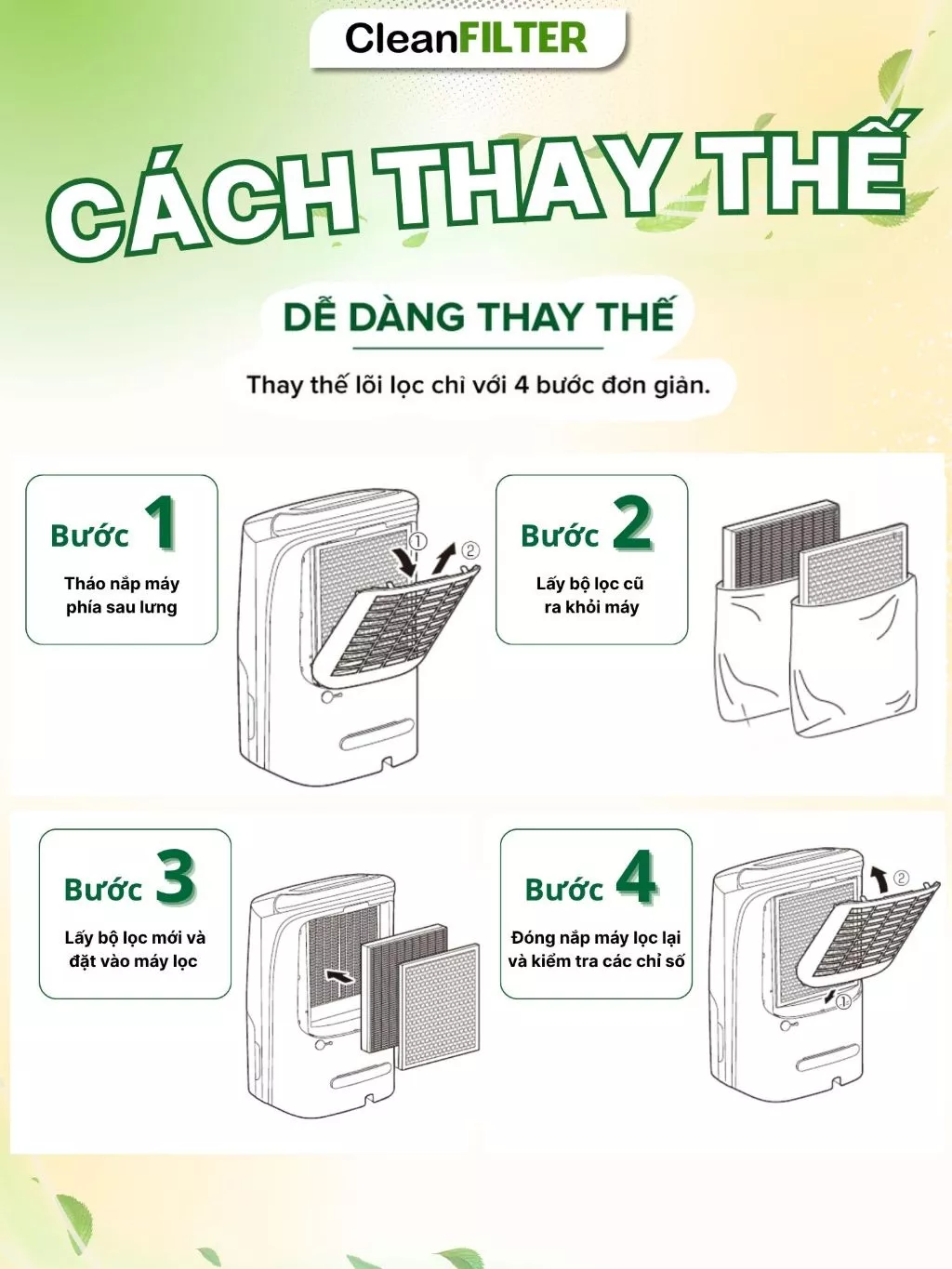 CleanFILTER

CÁCH THAY THẾ

DỄ DÀNG THAY THẾ

Thay thế lõi lọc chỉ với 4 bước đơn giản.

Bước 1
Tháo nắp máy phía sau lưng

①
②

Bước 2
Lấy bộ lọc cũ ra khỏi máy

Bước 3
Lấy bộ lọc mới và đặt vào máy lọc

Bước 4
Đóng nắp máy lọc lại và kiểm tra các chỉ số

②
①