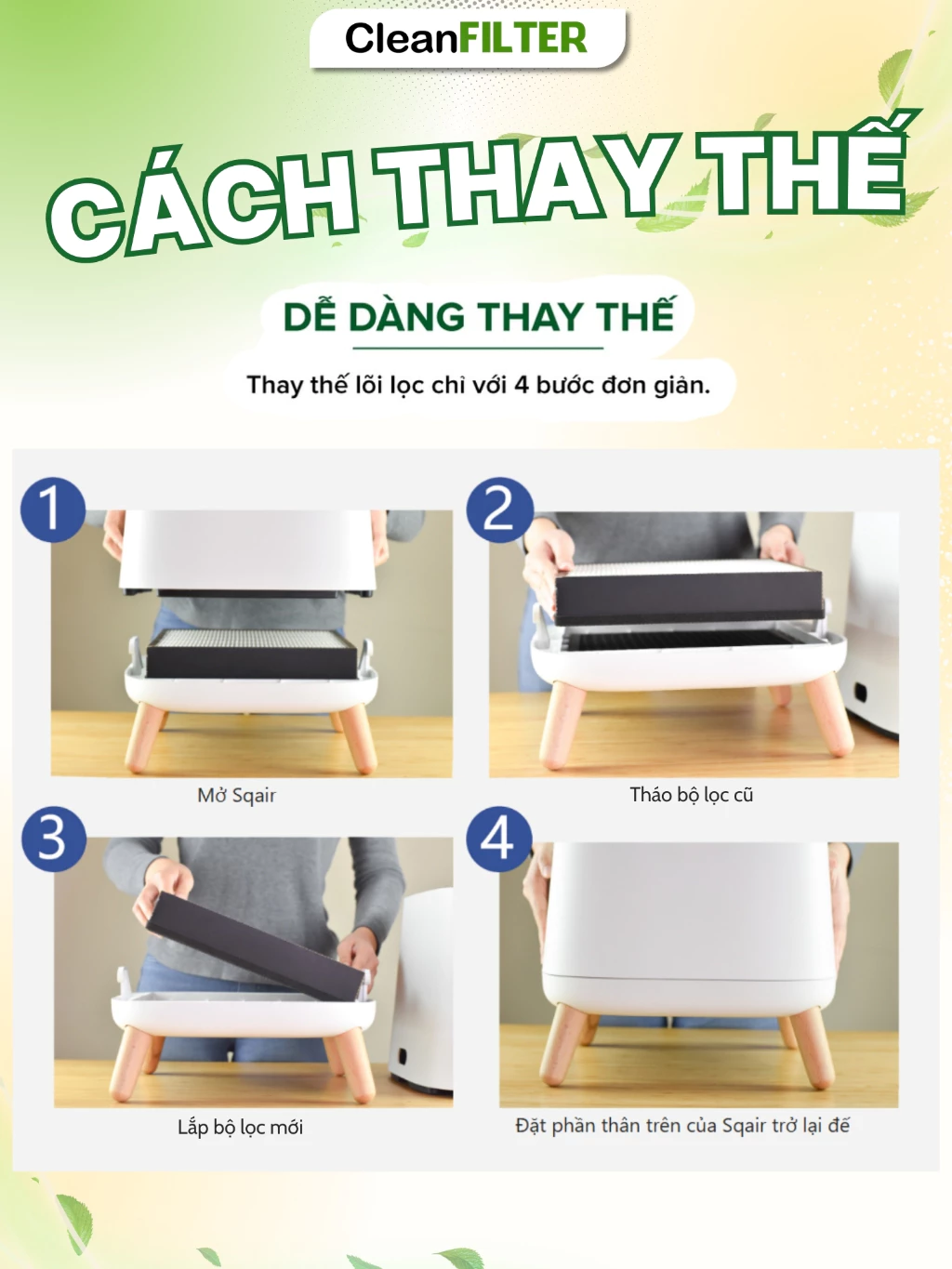 CleanFILTER

CÁCH THAY THẾ

DỄ DÀNG THAY THẾ

Thay thế lõi lọc chỉ với 4 bước đơn giản.

1

Mở Sqair

2

Tháo bộ lọc cũ

3

Lắp bộ lọc mới

4

Đặt phần thân trên của Sqair trở lại đế