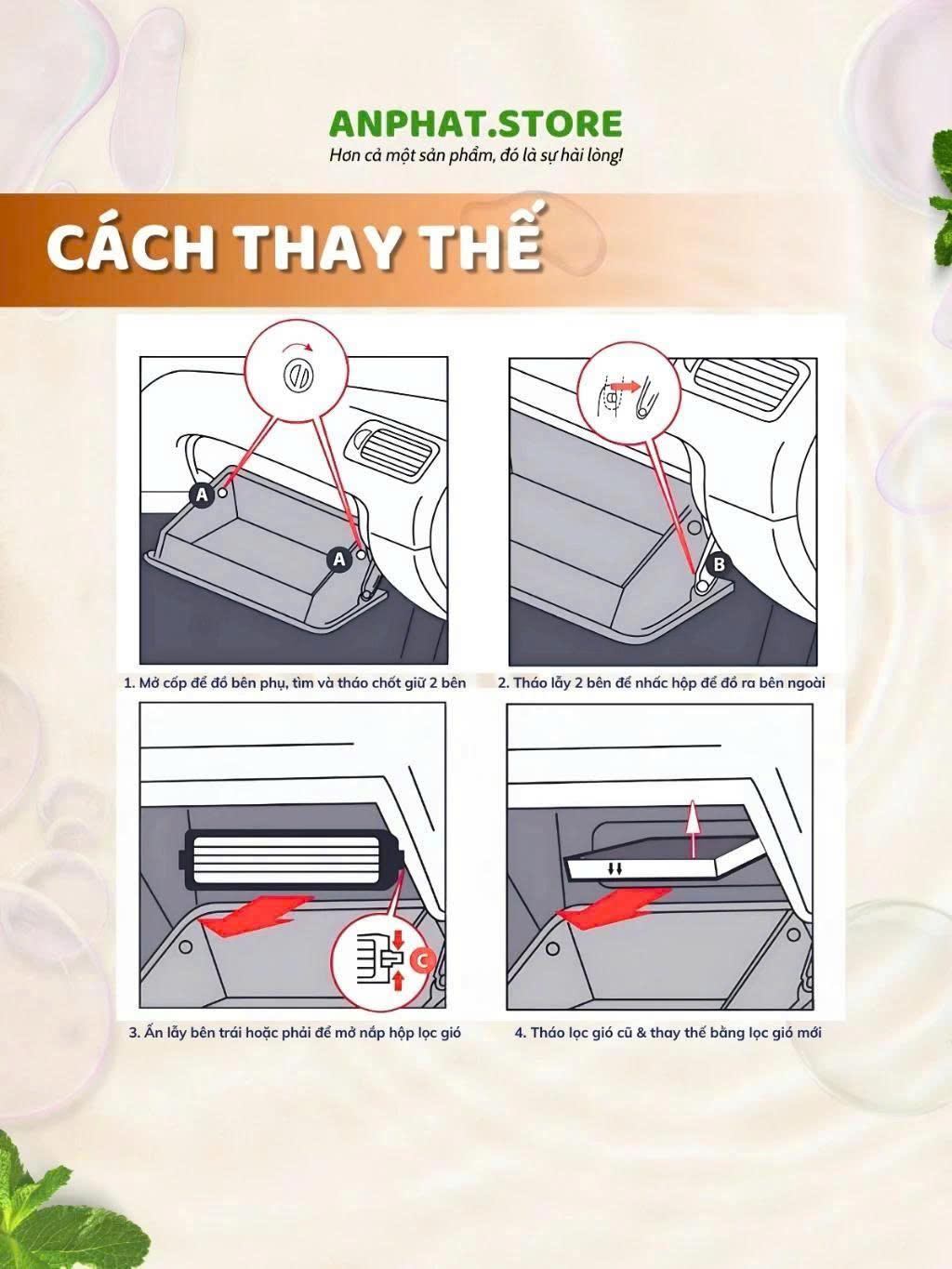 ANPHAT.STORE

Hơn cả một sản phẩm, đó là sự hài lòng!

CÁCH THAY THẾ

A

A

1. Mở cốp để đồ bên phụ, tìm và tháo chốt giữ 2 bên

B

2. Tháo lẫy 2 bên để nhấc hộp để đồ ra bên ngoài

C

3. Ấn lẫy bên trái hoặc phải để mở nắp hộp lọc gió

4. Tháo lọc gió cũ & thay thế bằng lọc gió mới